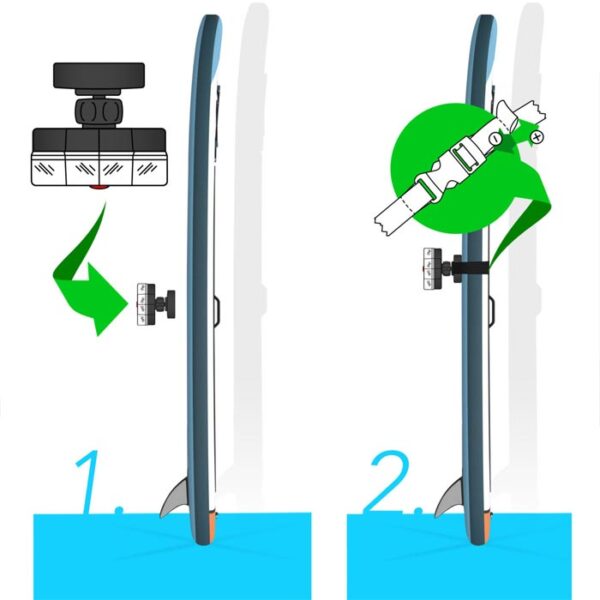 1.

2.

-

+